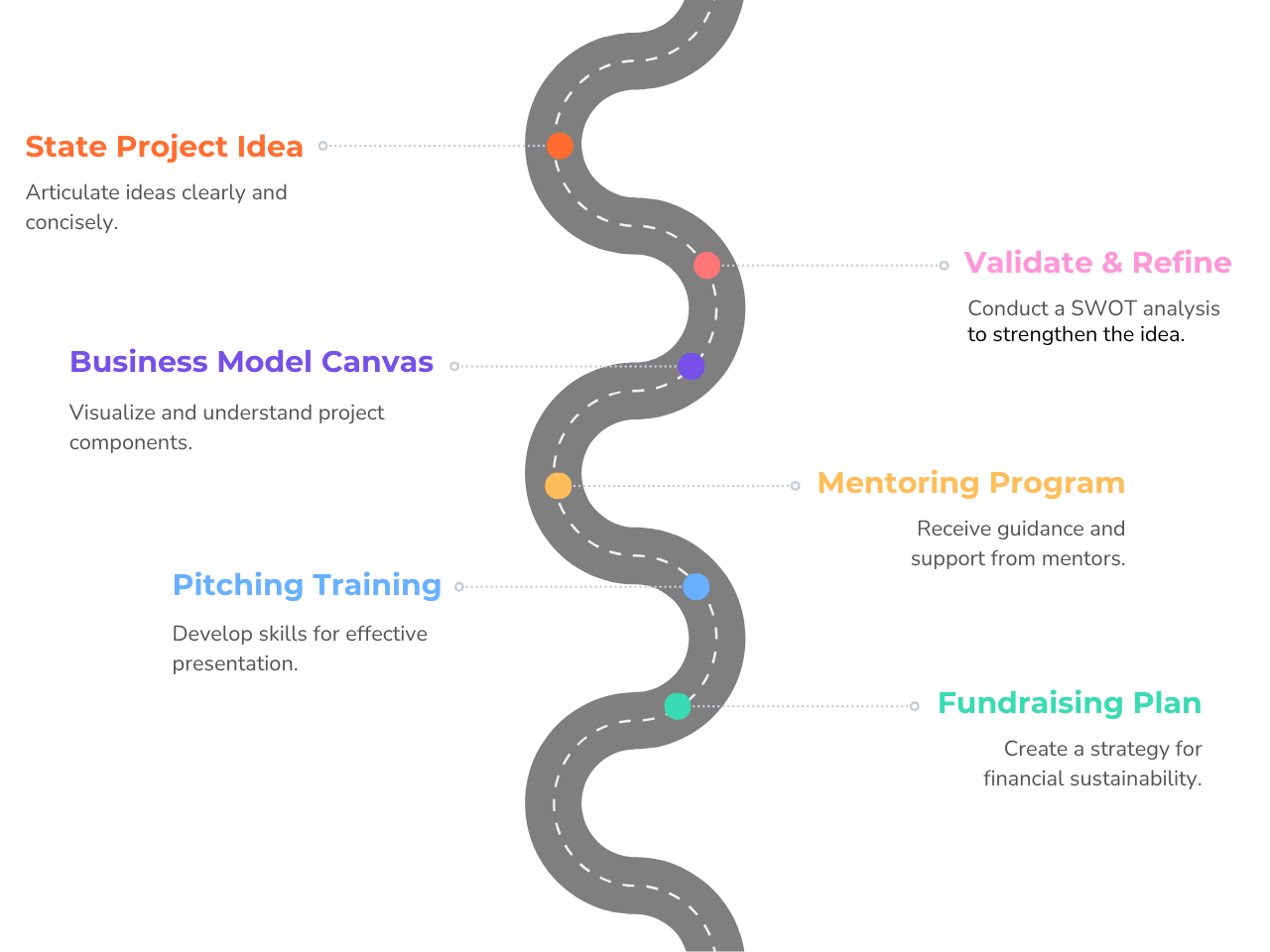 State Project Idea

Articulate ideas clearly and concisely.

Validate & Refine

Conduct a SWOT analysis to strengthen the idea.

Business Model Canvas

Visualize and understand project components.

Mentoring Program

Receive guidance and support from mentors.

Pitching Training

Develop skills for effective presentation.

Fundraising Plan

Create a strategy for financial sustainability.